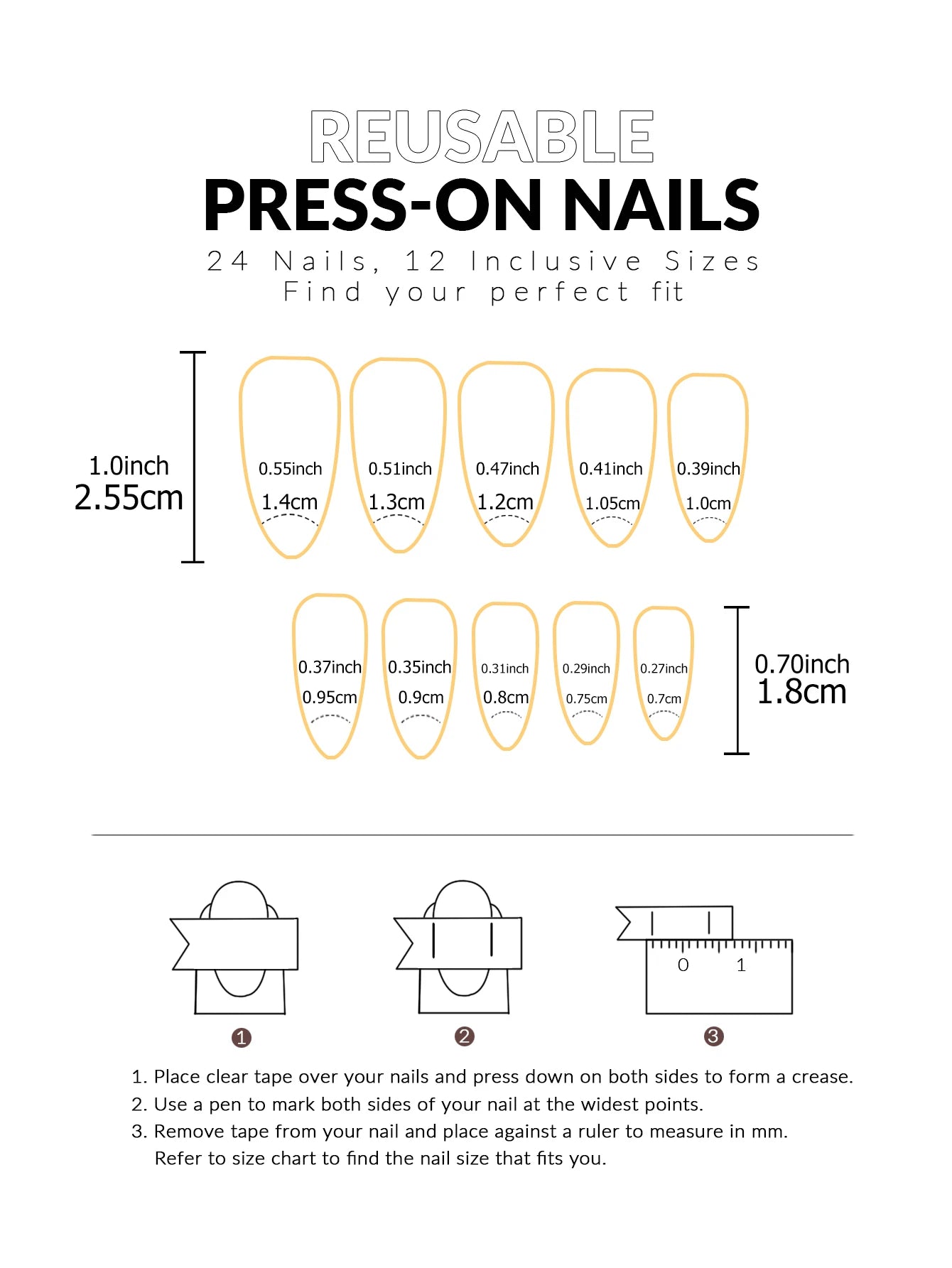 REUSABLE
PRESS-ON NAILS
24 Nails, 12 Inclusive Sizes
Find your perfect fit

1.0inch
2.55cm

0.55inch
1.4cm

0.51inch
1.3cm

0.47inch
1.2cm

0.41inch
1.05cm

0.39inch
1.0cm

0.37inch
0.95cm

0.35inch
0.9cm

0.31inch
0.8cm

0.29inch
0.75cm

0.27inch
0.7cm

0.70inch
1.8cm

0 1

1

2

3

1. Place clear tape over your nails and press down on both sides to form a crease.
2. Use a pen to mark both sides of your nail at the widest points.
3. Remove tape from your nail and place against a ruler to measure in mm. Refer to size chart to find the nail size that fits you.