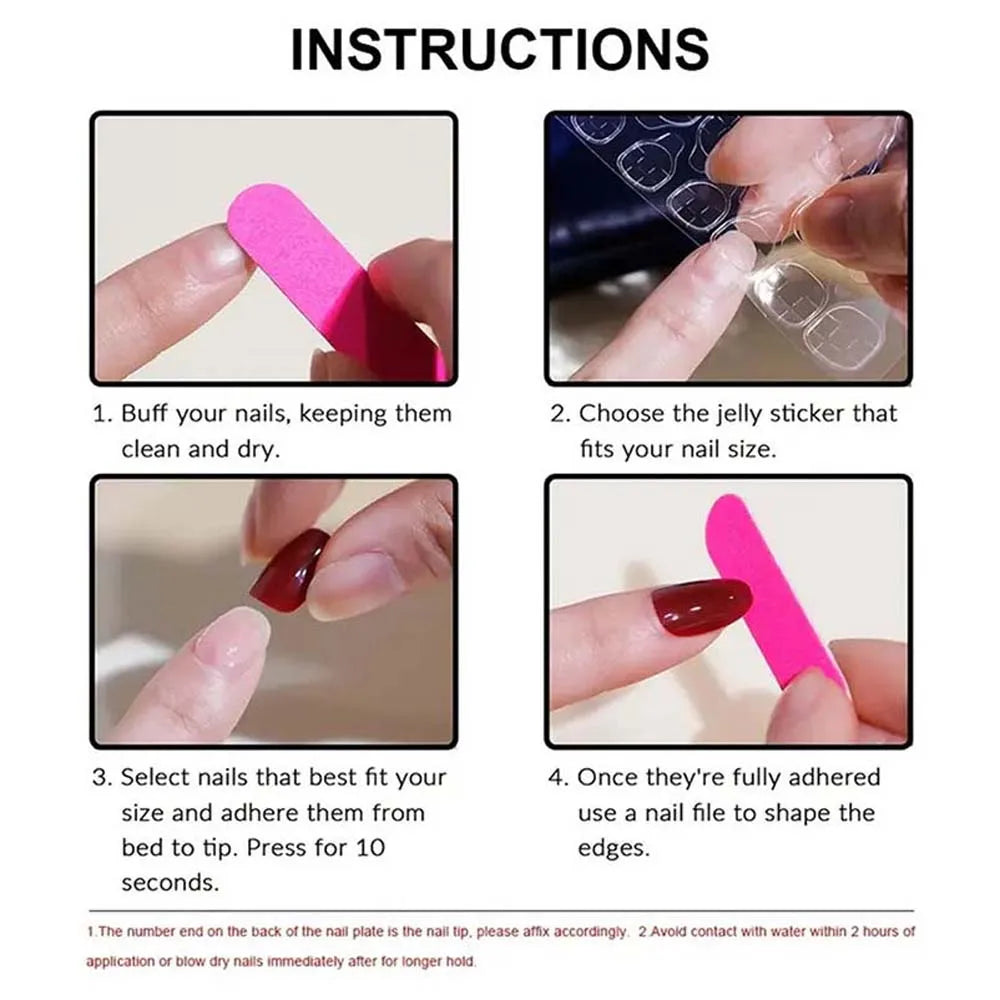 INSTRUCTIONS

1. Buff your nails, keeping them clean and dry.

2. Choose the jelly sticker that fits your nail size.

3. Select nails that best fit your size and adhere them from bed to tip. Press for 10 seconds.

4. Once they're fully adhered use a nail file to shape the edges.

1.The number end on the back of the nail plate is the nail tip, please affix accordingly. 2.Avoid contact with water within 2 hours of application or blow dry nails immediately after for longer hold.