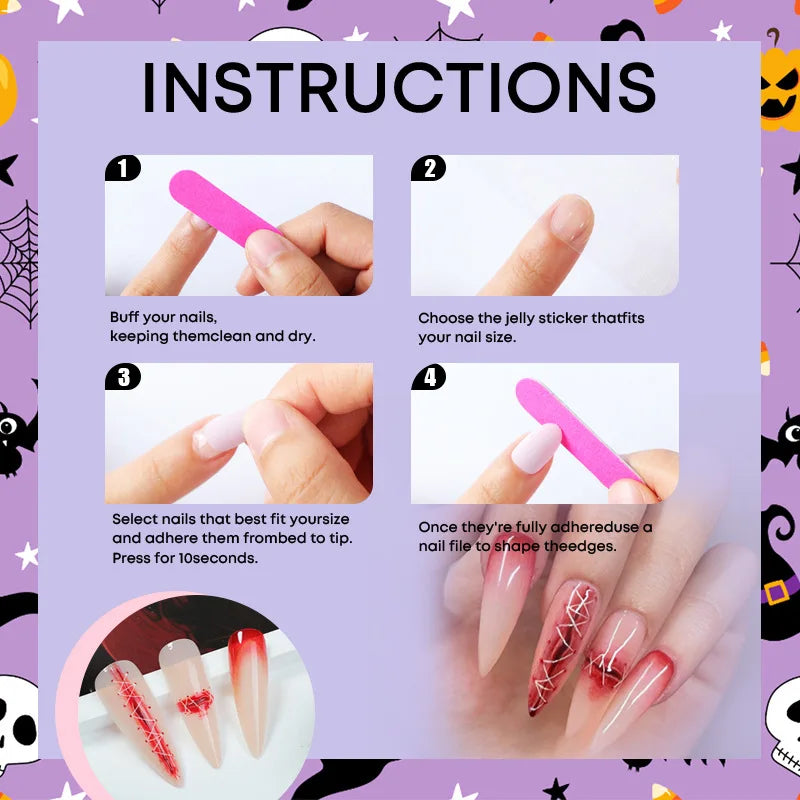 INSTRUCTIONS

1

Buff your nails, keeping themclean and dry.

2

Choose the jelly sticker thatfits your nail size.

3

Select nails that best fit yoursize and adhere them frombed to tip. Press for 10seconds.

4

Once they're fully adhereduse a nail file to shape theedges.